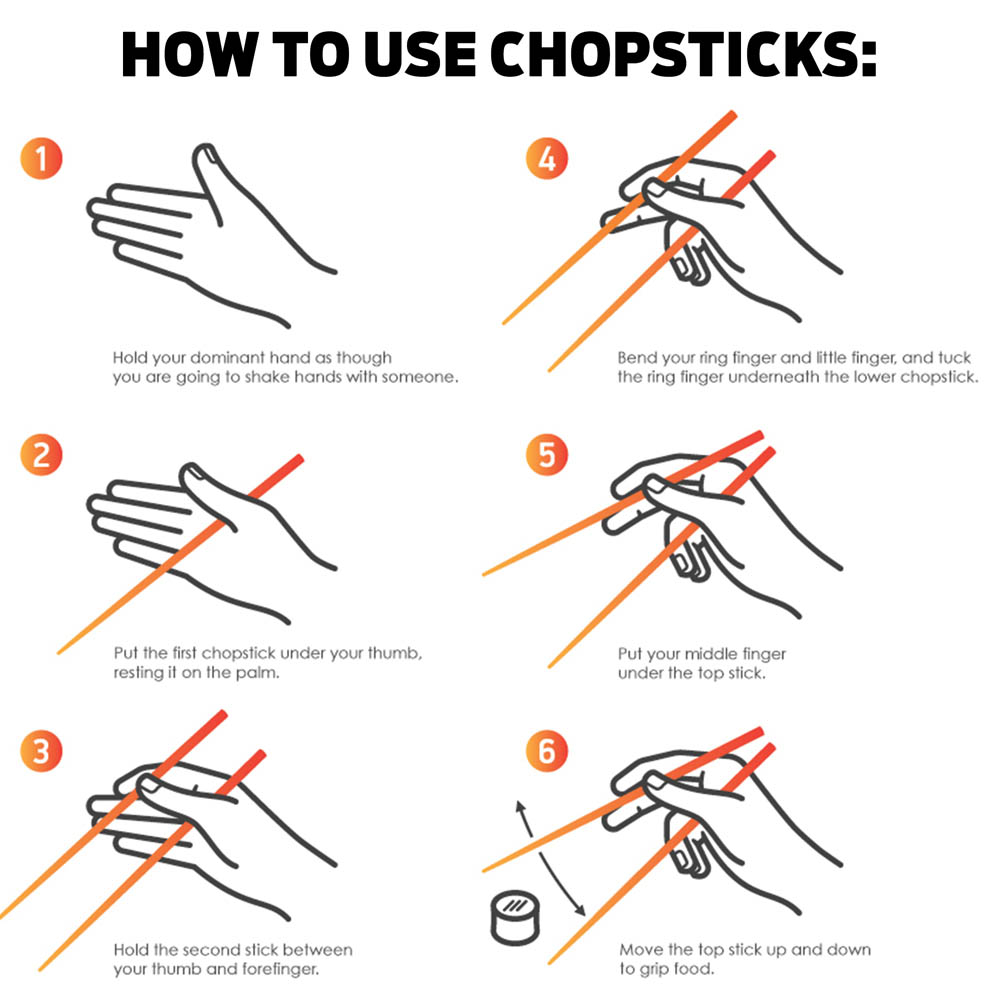 HOW TO USE CHOPSTICKS:

1

Hold your dominant hand as though you are going to shake hands with someone.

2

Put the first chopstick under your thumb, resting it on the palm.

3

Hold the second stick between your thumb and forefinger.

4

Bend your ring finger and little finger, and tuck the ring finger underneath the lower chopstick.

5

Put your middle finger under the top stick.

6

Move the top stick up and down to grip food.